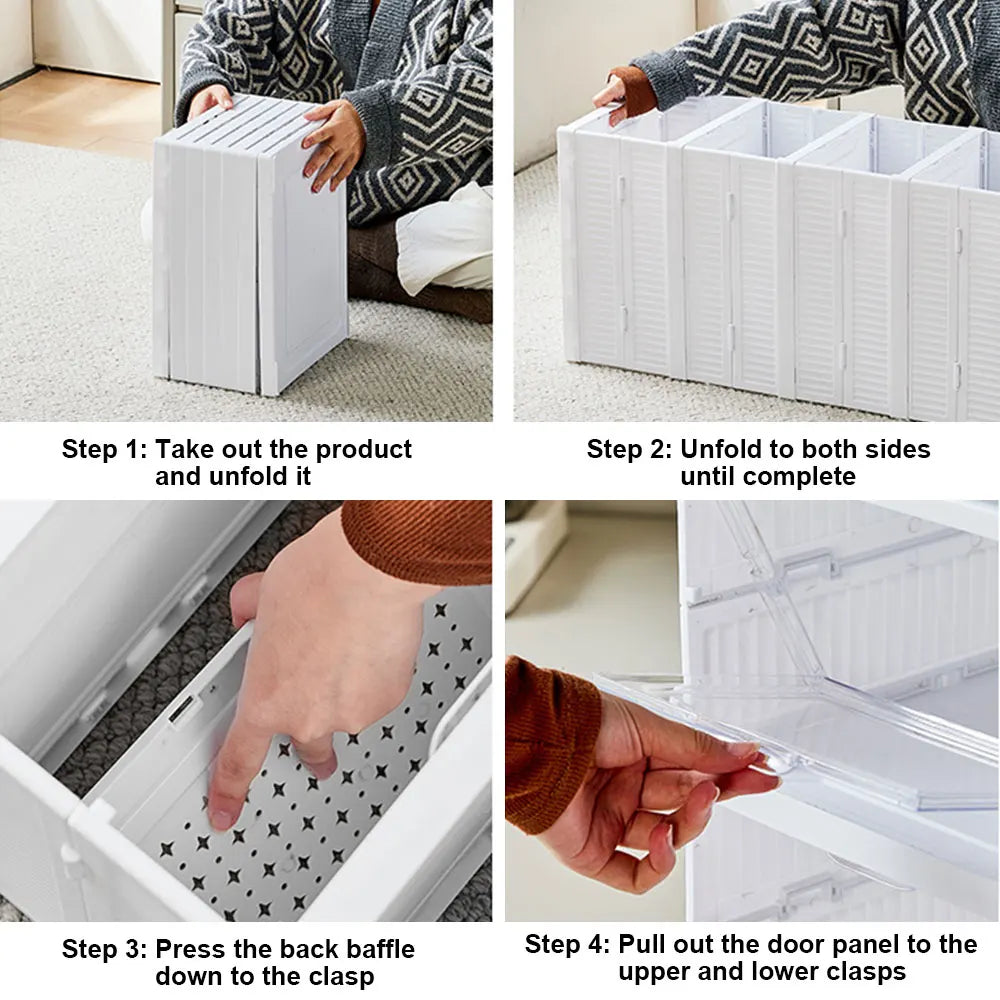 Step 1: Take out the product and unfold it

Step 2: Unfold to both sides until complete

Step 3: Press the back baffle down to the clasp

Step 4: Pull out the door panel to the upper and lower clasps